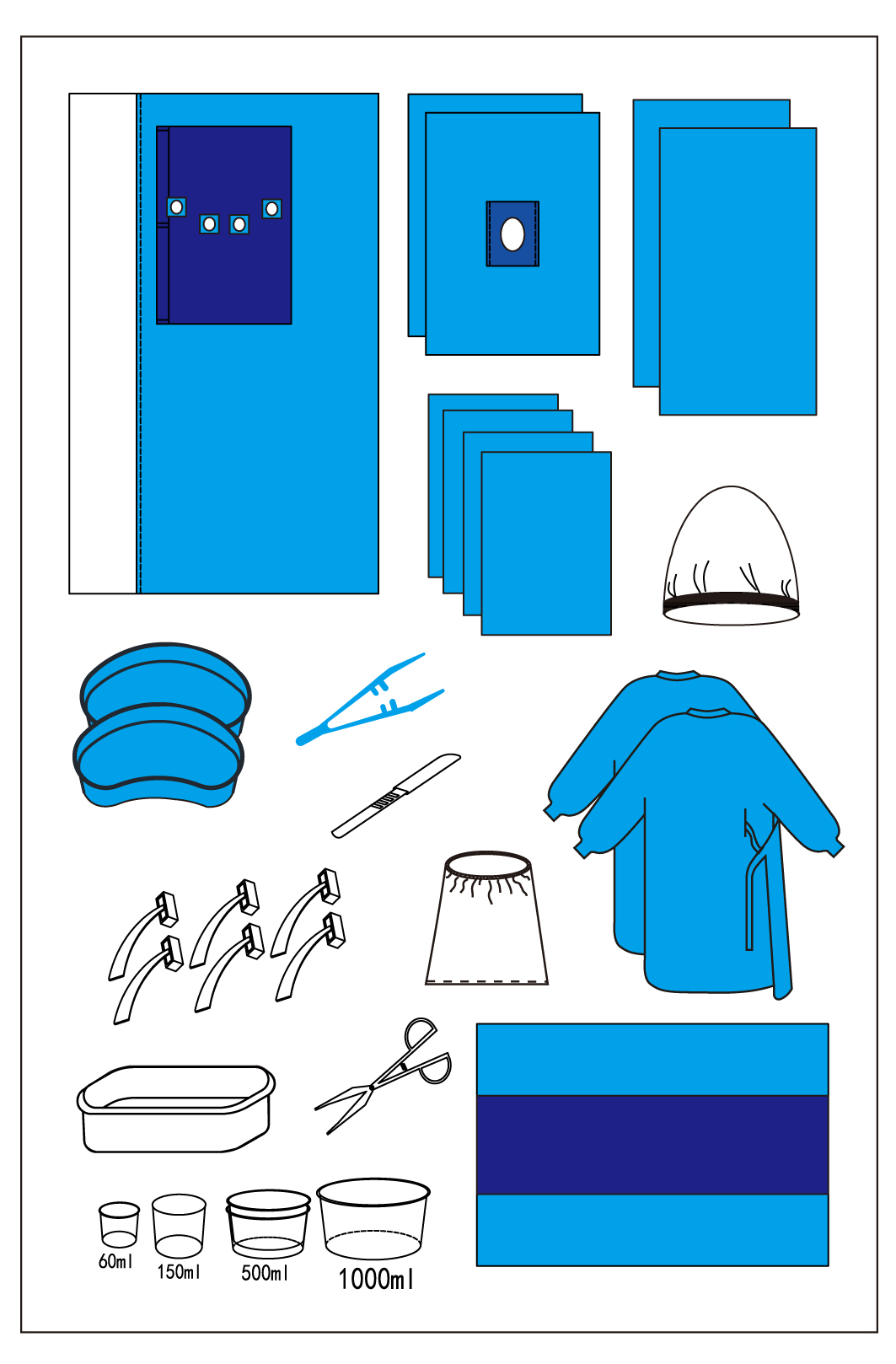 60ml
150ml
500ml
1000ml