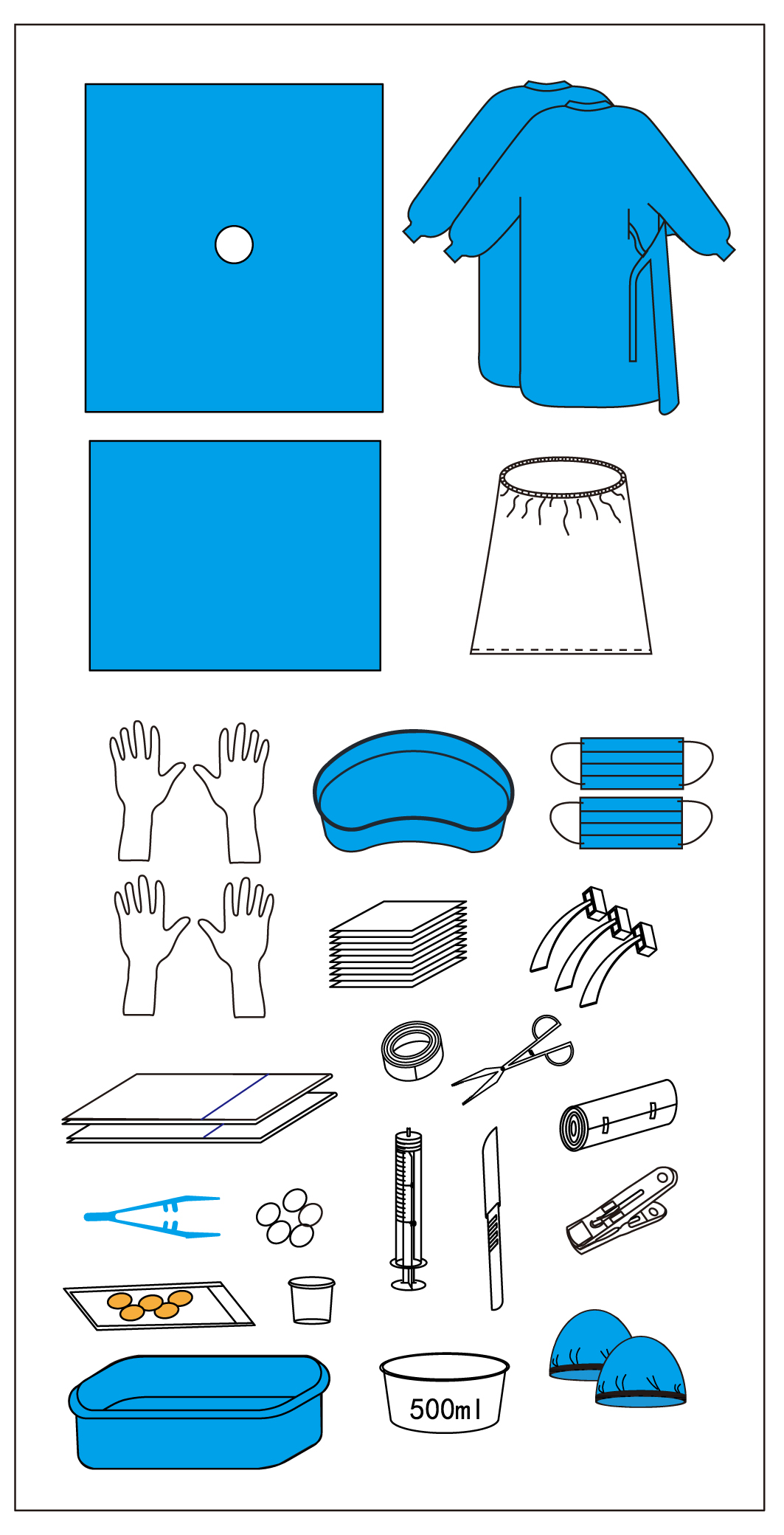 500ml